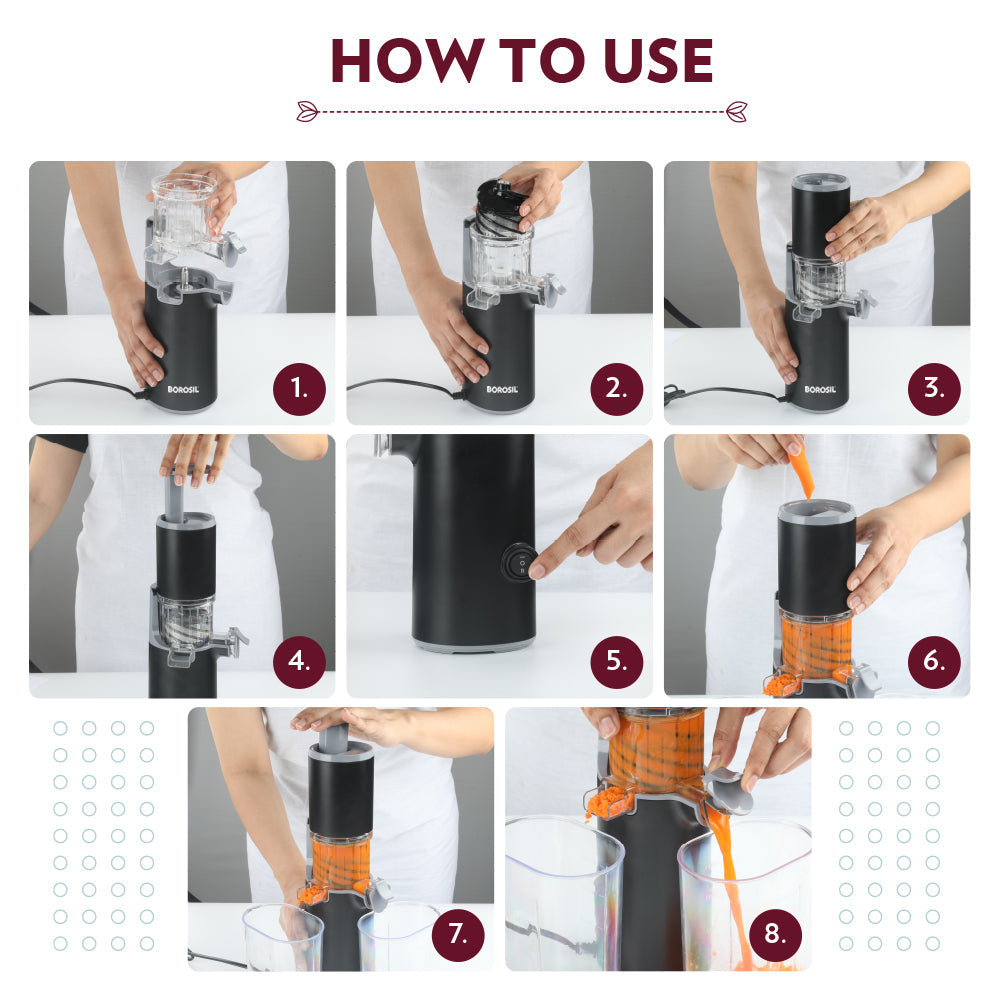 HOW TO USE

BOROSIL

1.

BOROSIL

2.

BOROSIL

3.

4.

5.

6.

7.

8.