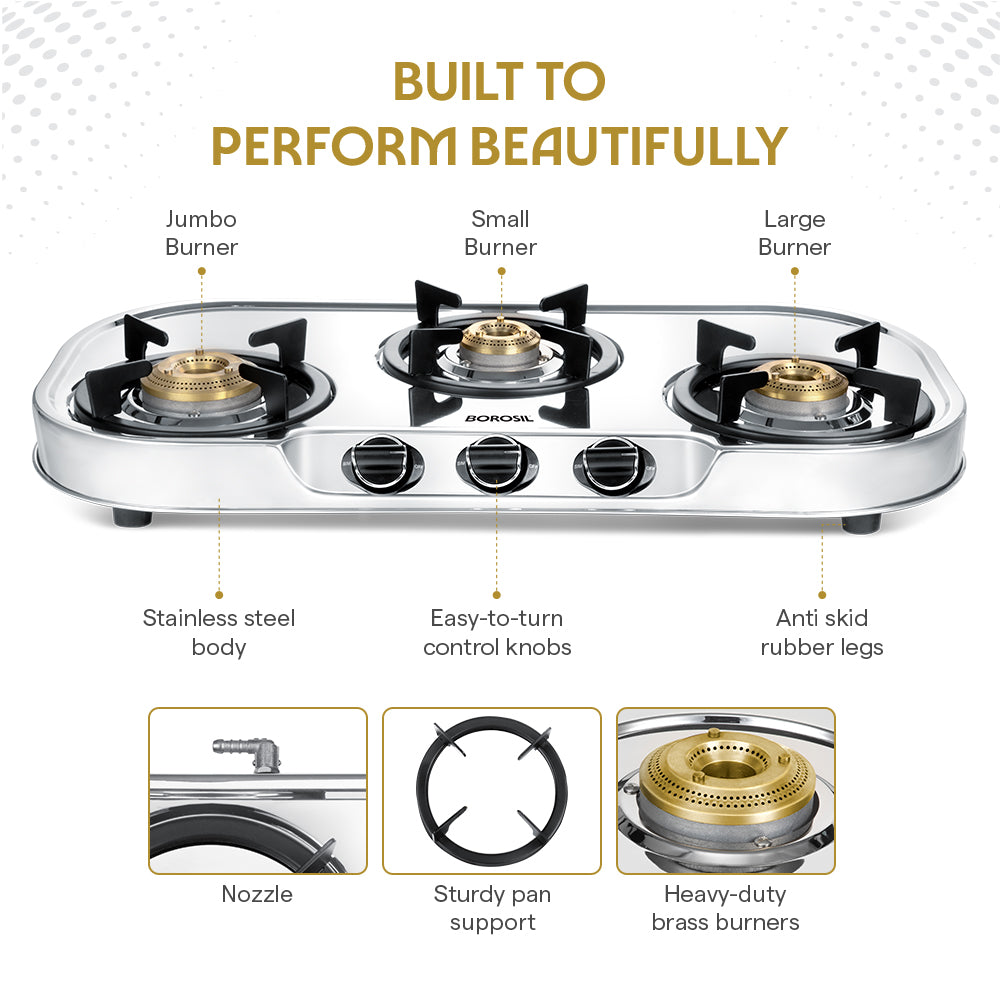 BUILT TO
PERFORM BEAUTIFULLY

Jumbo Burner

Small Burner

Large Burner

BOROSIL

Stainless steel body

Easy-to-turn control knobs

Anti skid rubber legs

Nozzle

Sturdy pan support

Heavy-duty brass burners